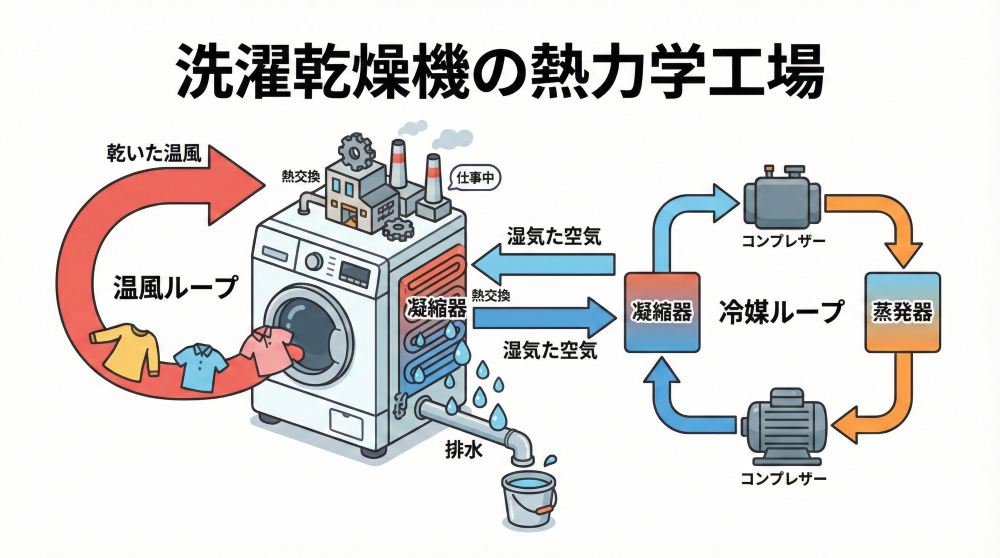 洗濯乾燥機の熱力学工場

乾いた温風

熱交換

仕事中

温風ループ

湿気た空気

凝縮器

熱交換

湿気た空気

排水

コンプレザー

凝縮器

冷媒ループ

蒸発器

コンプレザー